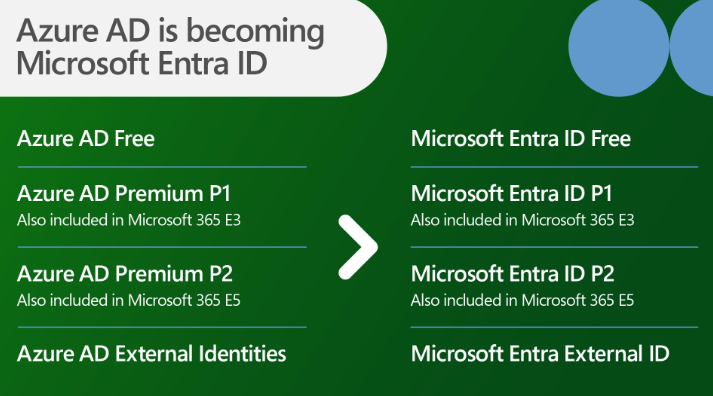 Azure AD is becoming Microsoft Entra ID

Azure AD Free

Azure AD Premium P1
Also included in Microsoft 365 E3

Azure AD Premium P2
Also included in Microsoft 365 E5

Azure AD External Identities

Microsoft Entra ID Free

Microsoft Entra ID P1
Also included in Microsoft 365 E3

Microsoft Entra ID P2
Also included in Microsoft 365 E5

Microsoft Entra External ID